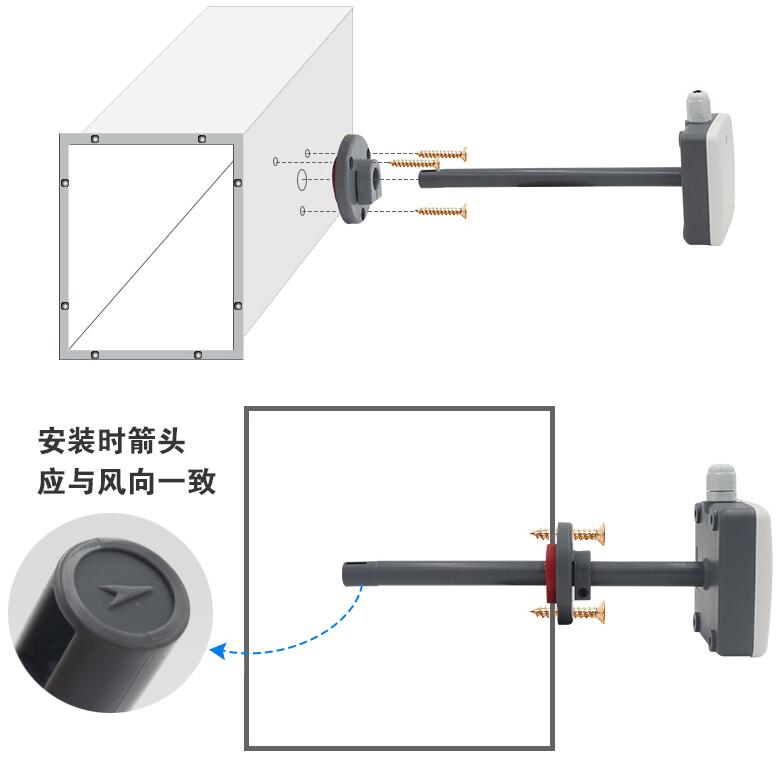 安装时箭头
应与风向一致